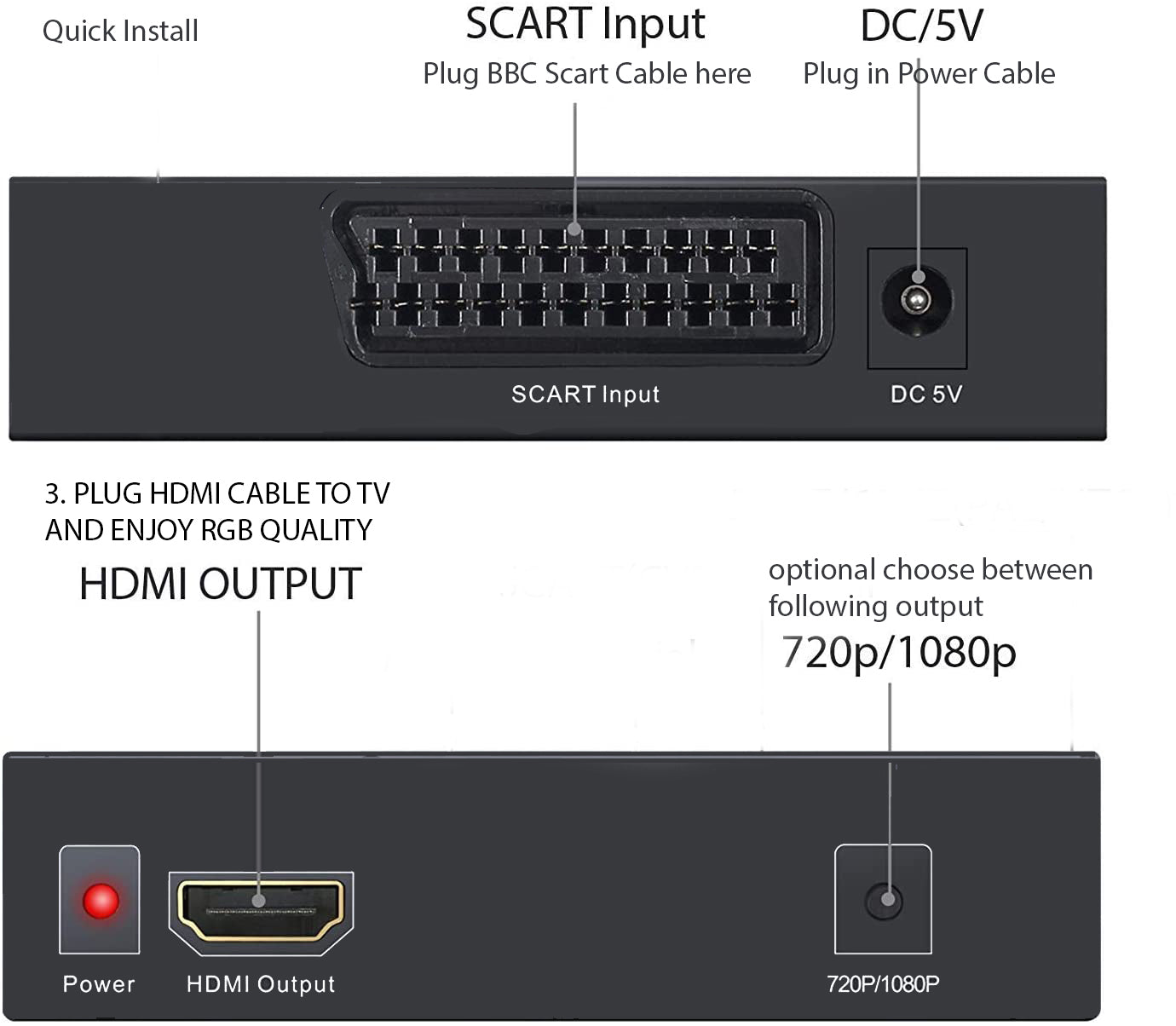 Quick Install

SCART Input
Plug BBC Scart Cable here

DC/5V
Plug in Power Cable

SCART Input

DC 5V

3. PLUG HDMI CABLE TO TV AND ENJOY RGB QUALITY

HDMI OUTPUT

optional choose between following output
720p/1080p

Power

HDMI Output

720P/1080P